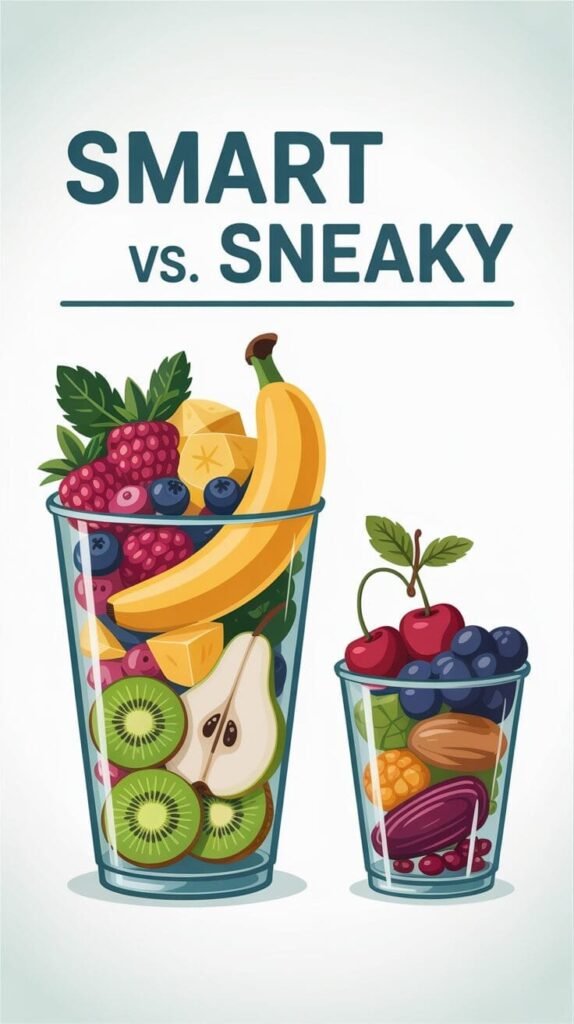 SMART
vs. SNEAKY