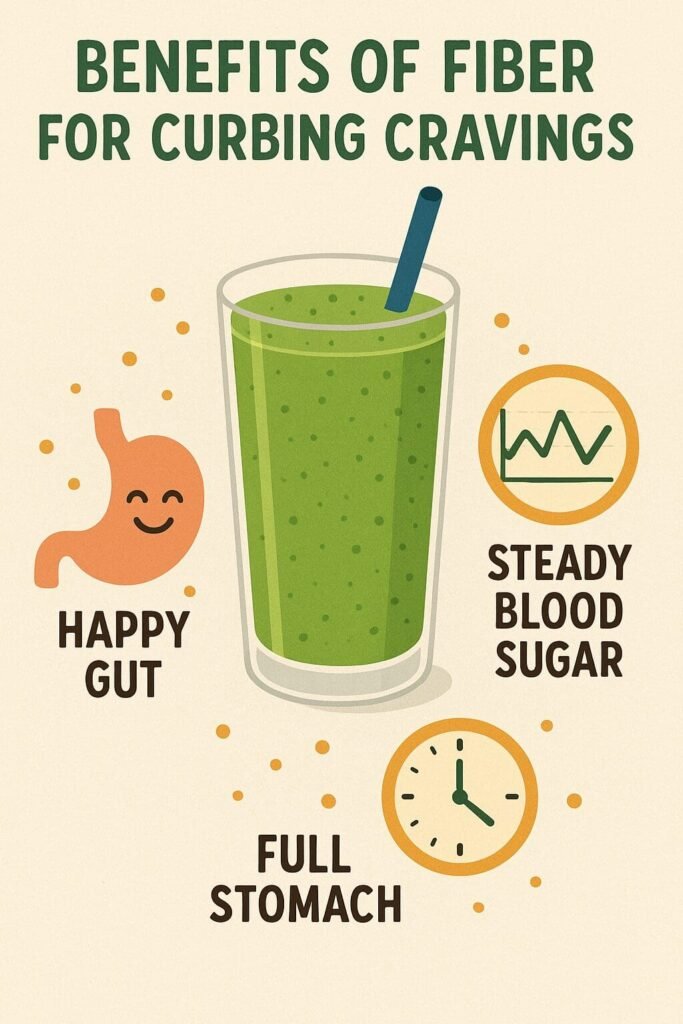 BENEFITS OF FIBER FOR CURBING CRAVINGS

HAPPY GUT

STEADY BLOOD SUGAR

FULL STOMACH