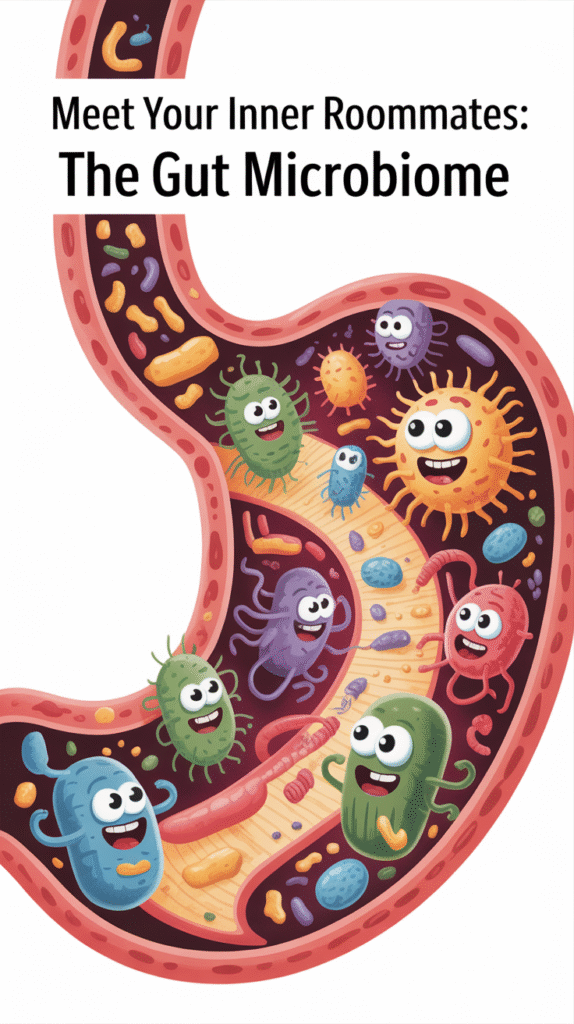 Meet Your Inner Roommates:
The Gut Microbiome