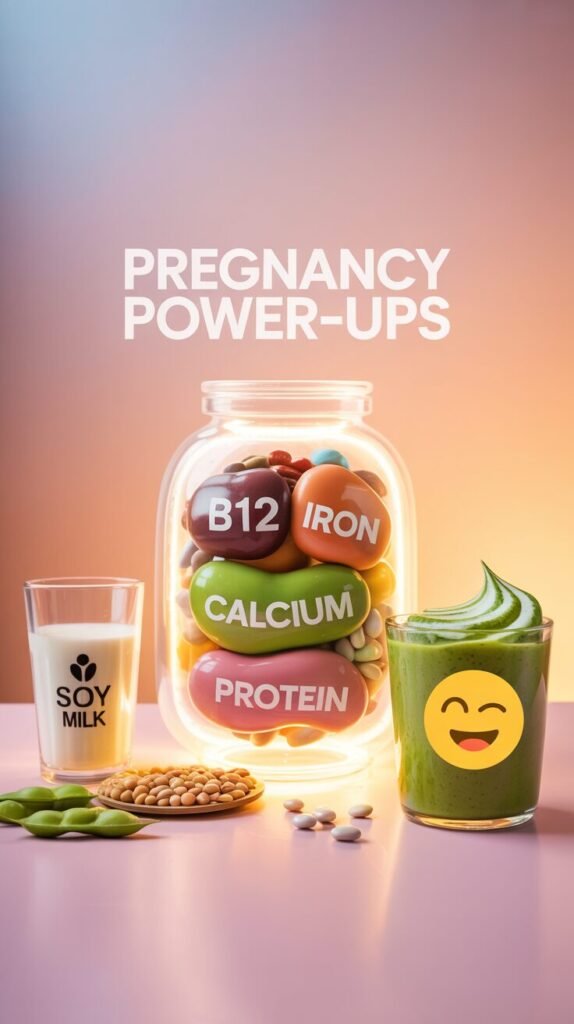 PREGNANCY POWER-UPS

B12
IRON
CALCIUM
PROTEIN

SOY MILK