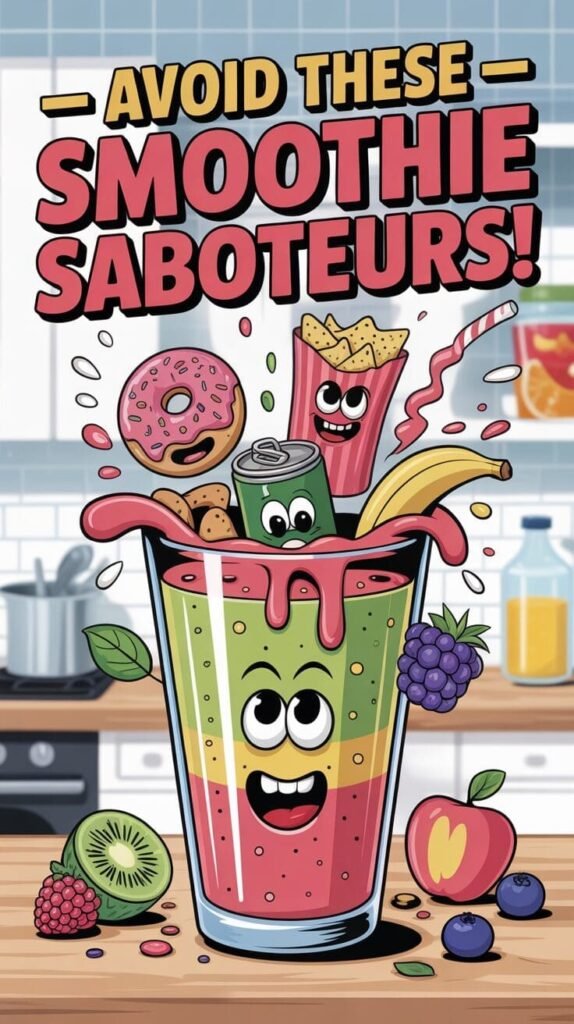 — AVOID THESE —
SMOOTHIE
SABOTEURS!